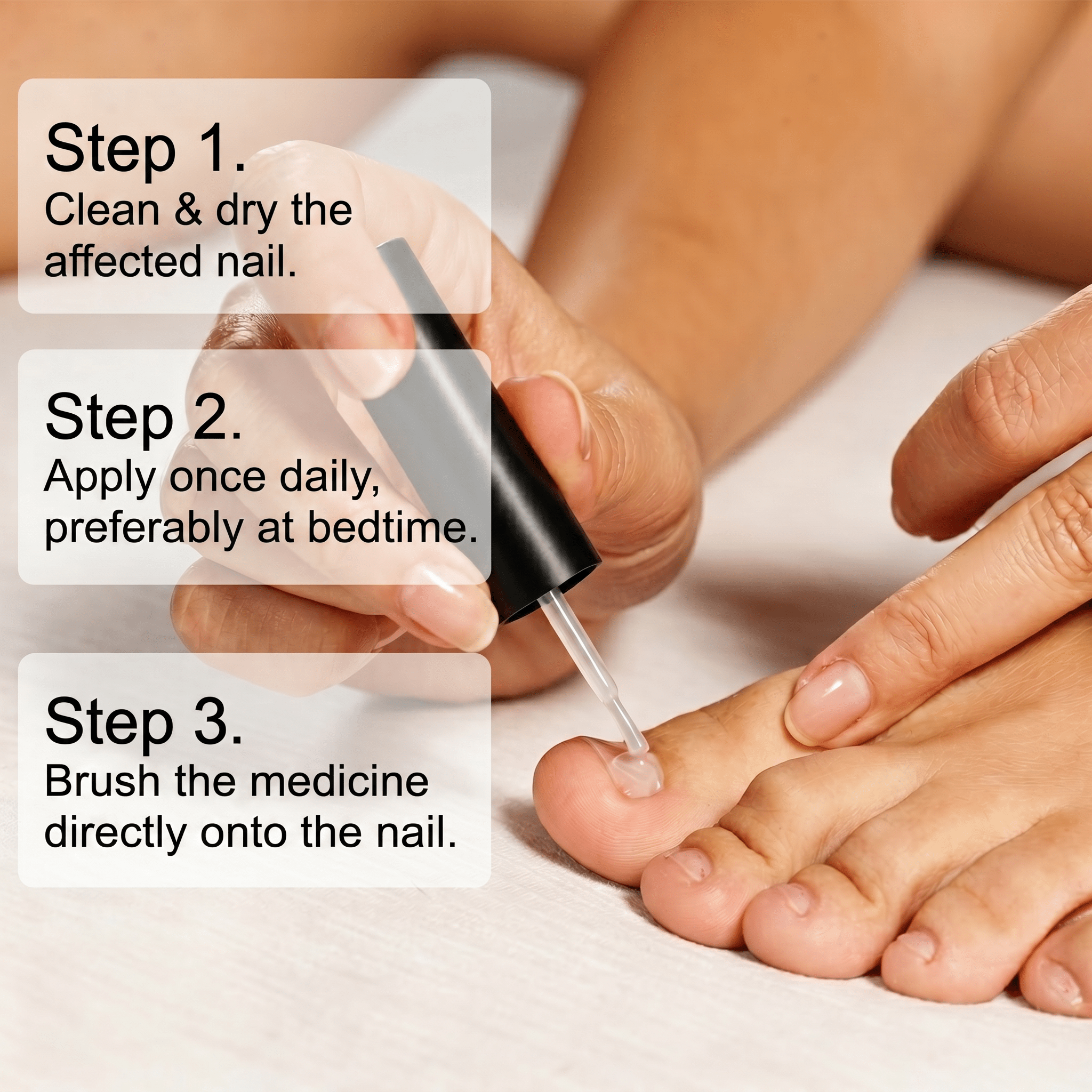 Step 1.
Clean & dry the affected nail.

Step 2.
Apply once daily, preferably at bedtime.

Step 3.
Brush the medicine directly onto the nail.